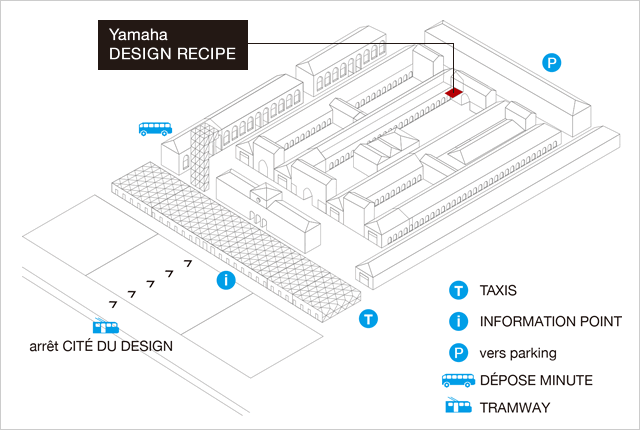 Yamaha
DESIGN RECIPE

P

i

T

arrêt CITÉ DU DESIGN

T TAXIS

i INFORMATION POINT

P vers parking

DÉPOSE MINUTE

TRAMWAY