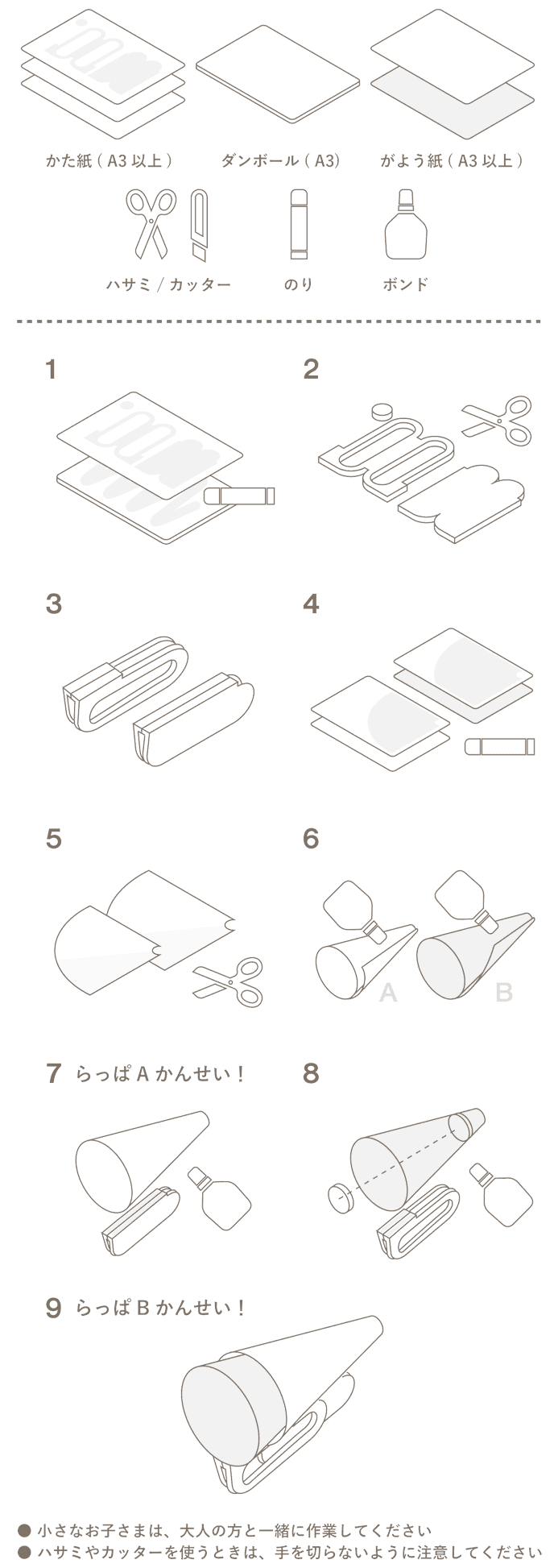 かた紙（A3 以上）

ダンボール（A3）

がよう紙（A3 以上）

ハサミ / カッター

のり

ボンド

1

2

3

4

5

6

A

B

7 らっぱ A かんせい！

8

9 らっぱ B かんせい！

● 小さなお子さまは、大人の方と一緒に作業してください
● ハサミやカッターを使うときは、手を切らないように注意してください