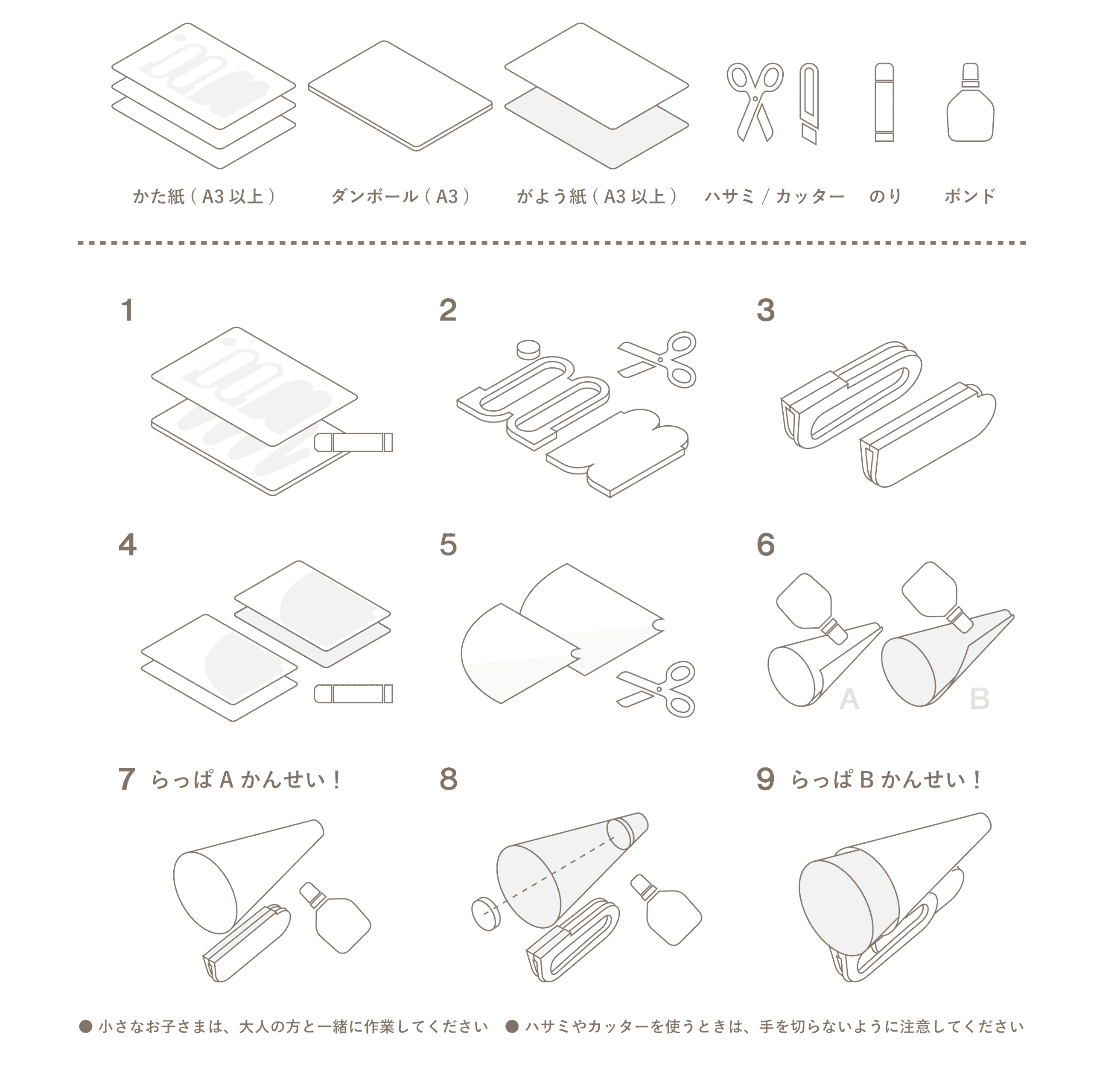 かた紙（A3 以上）　ダンボール（A3）　がよう紙（A3 以上）　ハサミ / カッター　のり　ボンド

1

2

3

4

5

6

A

B

7 らっぱ A かんせい！

8

9 らっぱ B かんせい！

● 小さなお子さまは、大人の方と一緒に作業してください　● ハサミやカッターを使うときは、手を切らないように注意してください