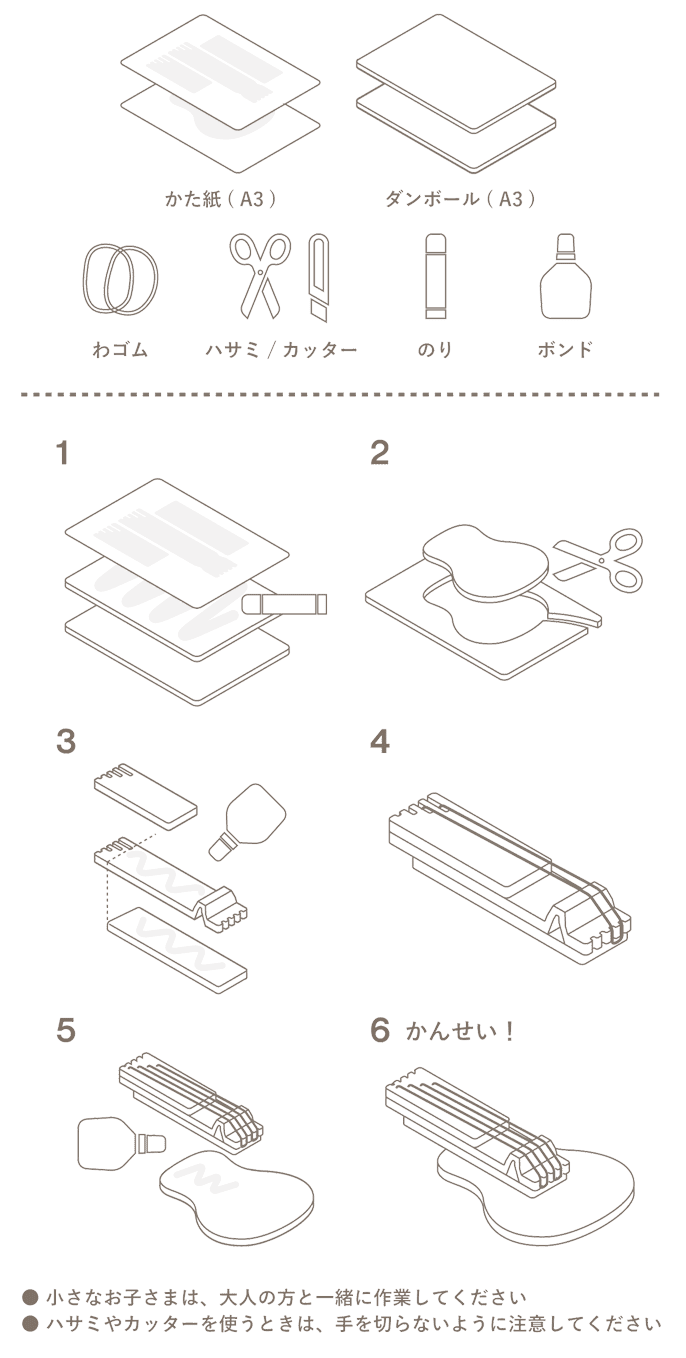 かた紙（A3）

ダンボール（A3）

わゴム

ハサミ / カッター

のり

ボンド

1

2

3

4

5

6 かんせい！

● 小さなお子さまは、大人の方と一緒に作業してください
● ハサミやカッターを使うときは、手を切らないように注意してください