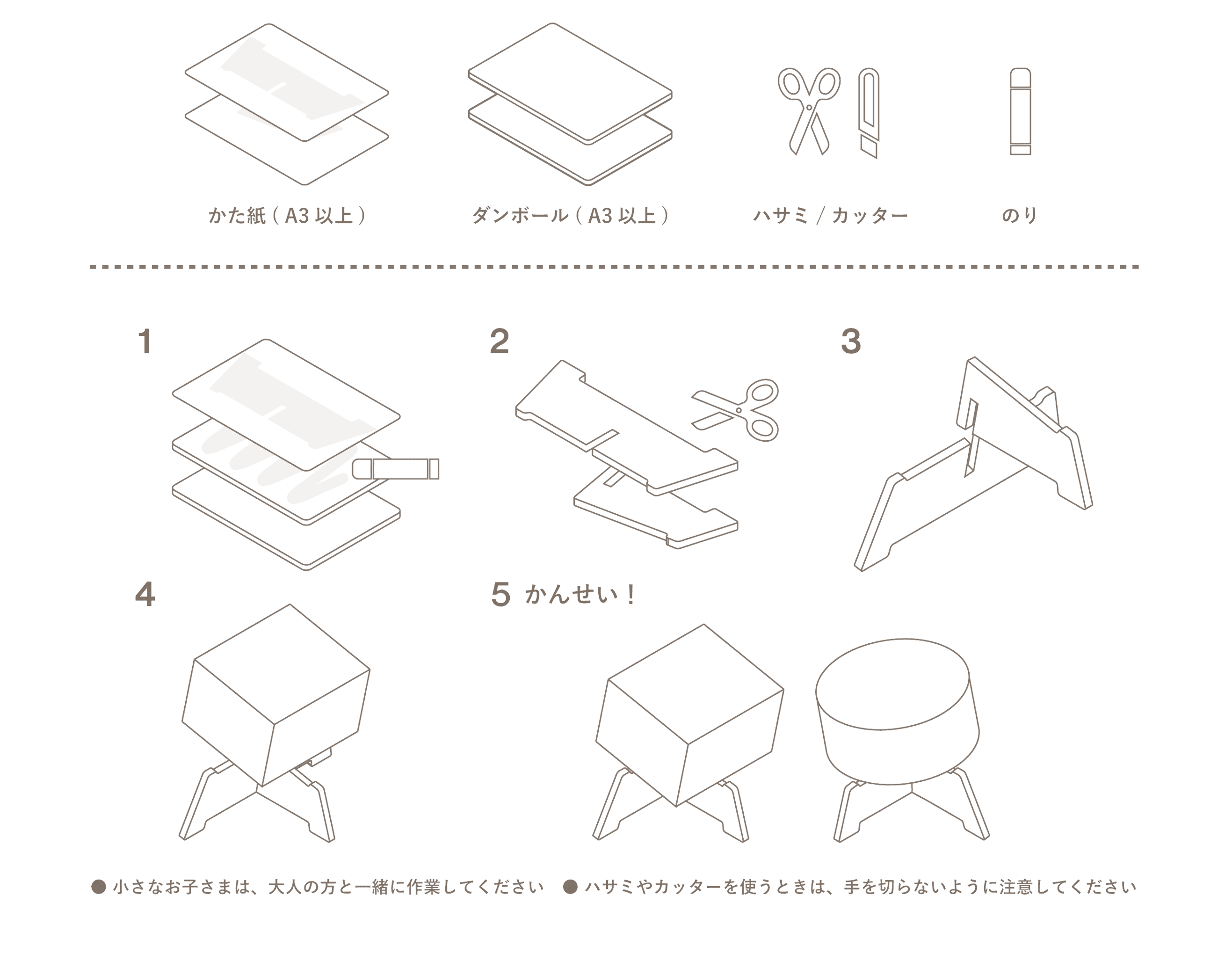 かた紙（A3 以上）

ダンボール（A3 以上）

ハサミ / カッター

のり

1

2

3

4

5 かんせい！

● 小さなお子さまは、大人の方と一緒に作業してください ● ハサミやカッターを使うときは、手を切らないように注意してください