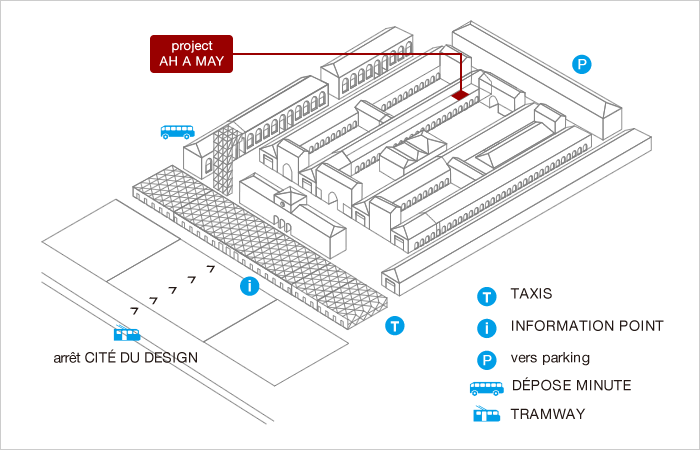 project
AH A MAY

P

i

T

arrêt CITÉ DU DESIGN

T TAXIS
i INFORMATION POINT
P vers parking
DÉPOSE MINUTE
TRAMWAY