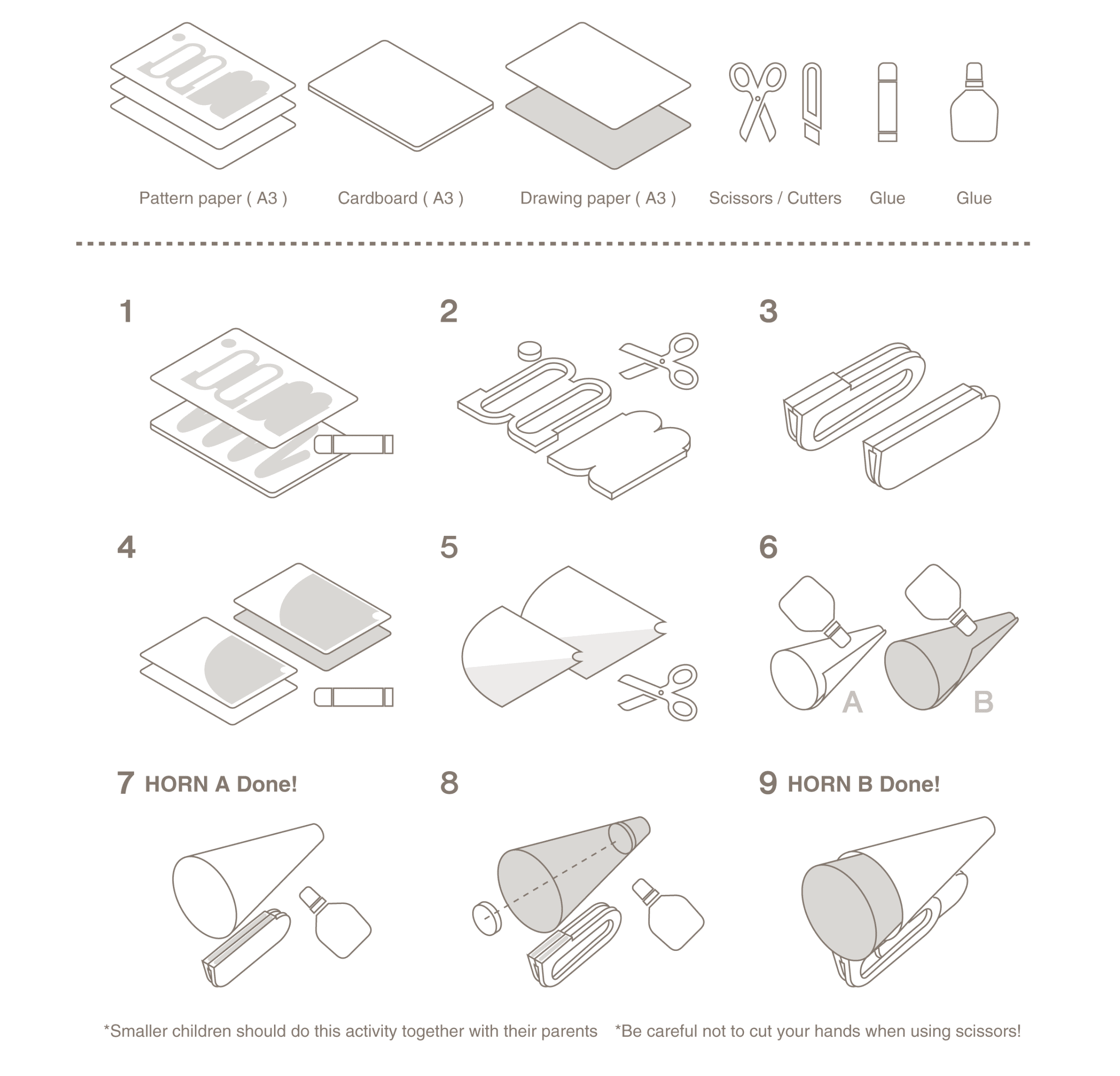 Pattern paper ( A3 )
Cardboard ( A3 )
Drawing paper ( A3 )
Scissors / Cutters
Glue
Glue

1

2

3

4

5

6

A

B

7 HORN A Done!

8

9 HORN B Done!

*Smaller children should do this activity together with their parents *Be careful not to cut your hands when using scissors!