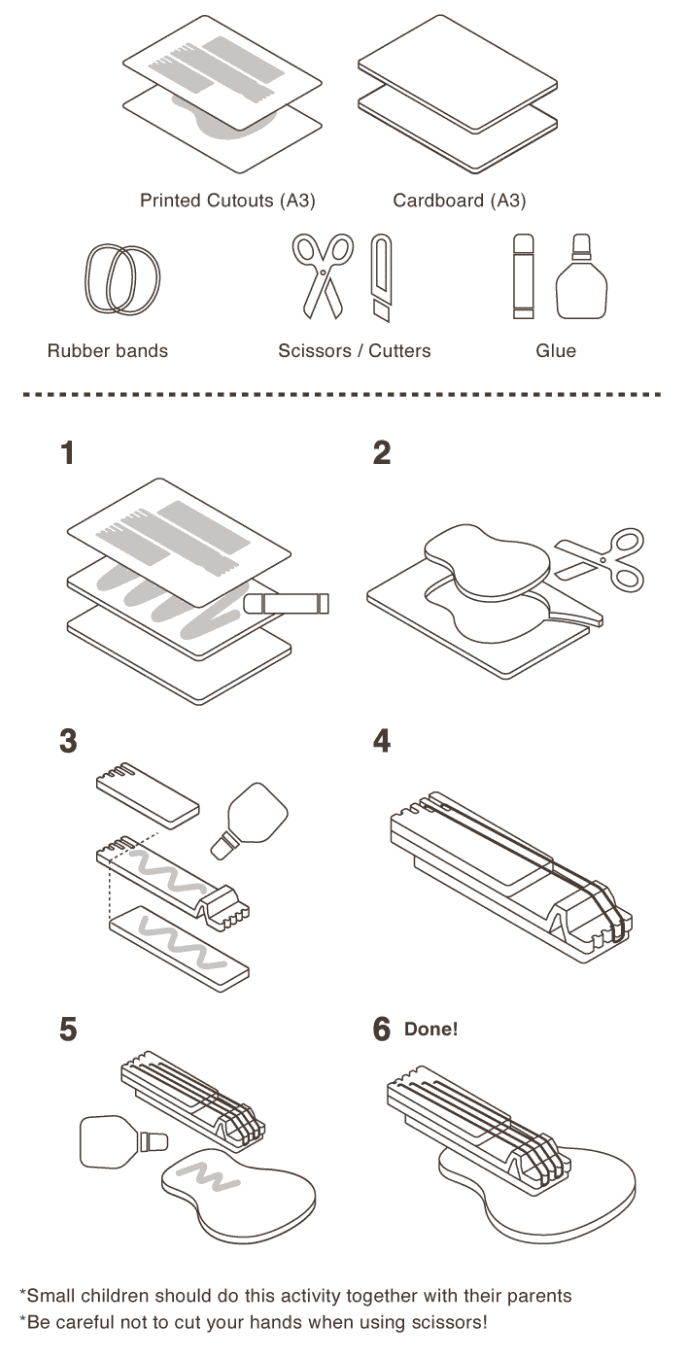 Printed Cutouts (A3)

Cardboard (A3)

Rubber bands

Scissors / Cutters

Glue

1

2

3

4

5

6 Done!

*Small children should do this activity together with their parents
*Be careful not to cut your hands when using scissors!