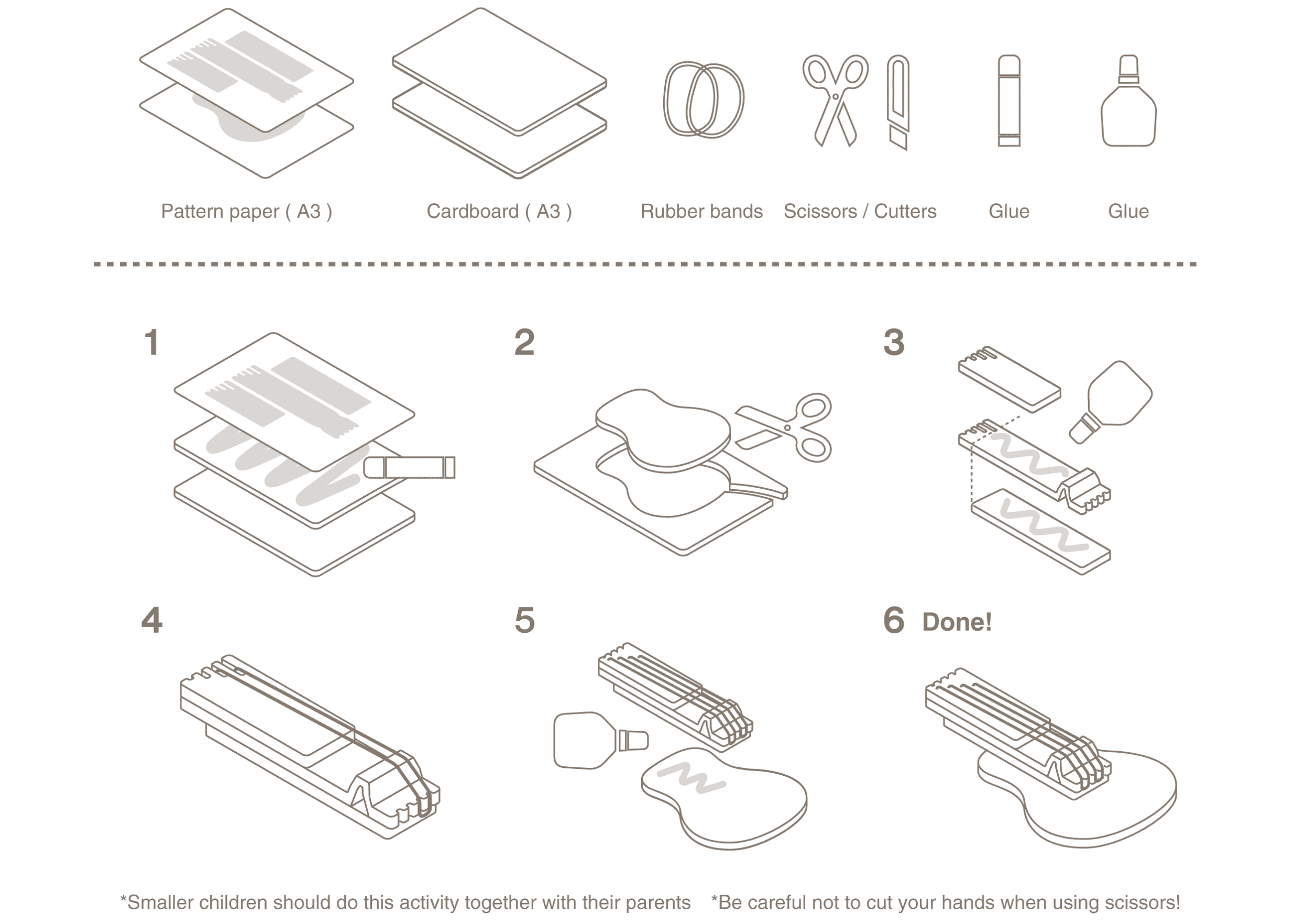 Pattern paper ( A3 )

Cardboard ( A3 )

Rubber bands

Scissors / Cutters

Glue

Glue

1

2

3

4

5

6 Done!

*Smaller children should do this activity together with their parents *Be careful not to cut your hands when using scissors!