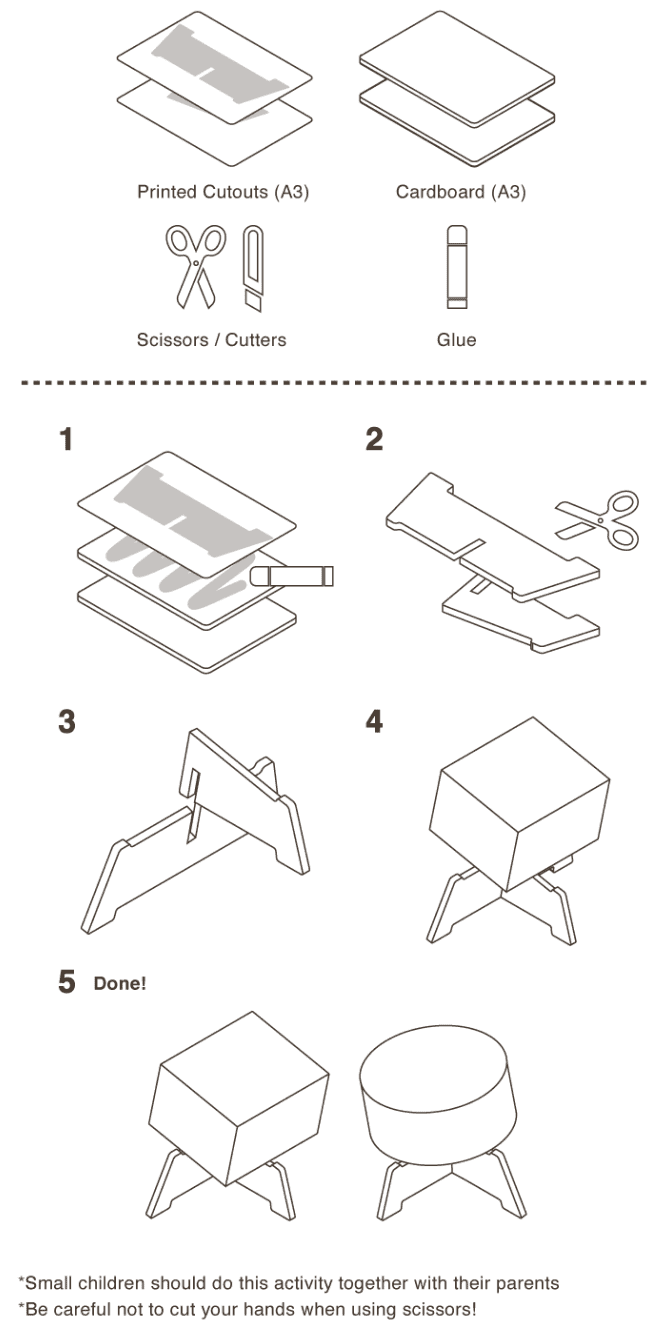 Printed Cutouts (A3)

Cardboard (A3)

Scissors / Cutters

Glue

1

2

3

4

5 Done!

*Small children should do this activity together with their parents
*Be careful not to cut your hands when using scissors!