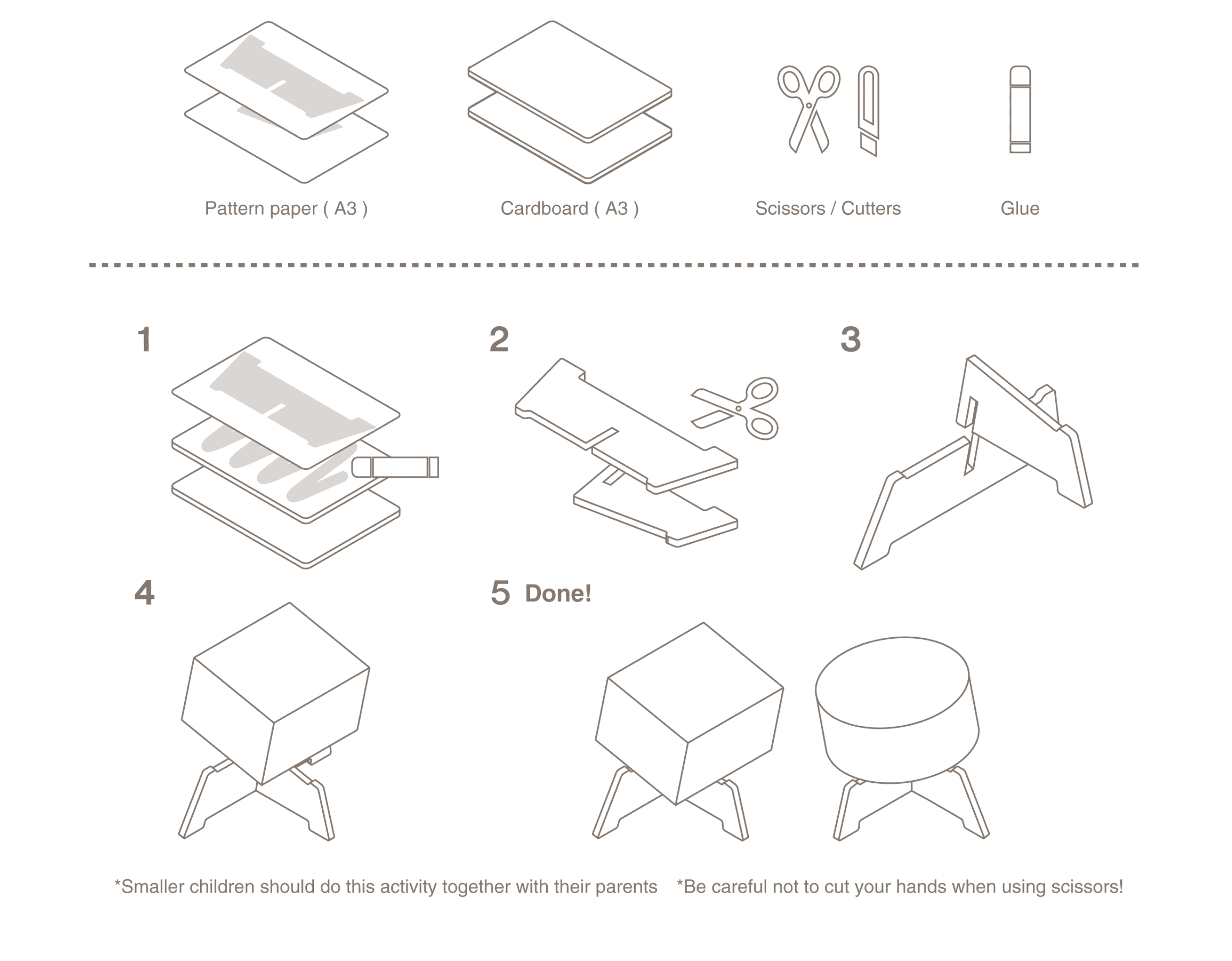 Pattern paper ( A3 )

Cardboard ( A3 )

Scissors / Cutters

Glue

1

2

3

4

5 Done!

*Smaller children should do this activity together with their parents

*Be careful not to cut your hands when using scissors!