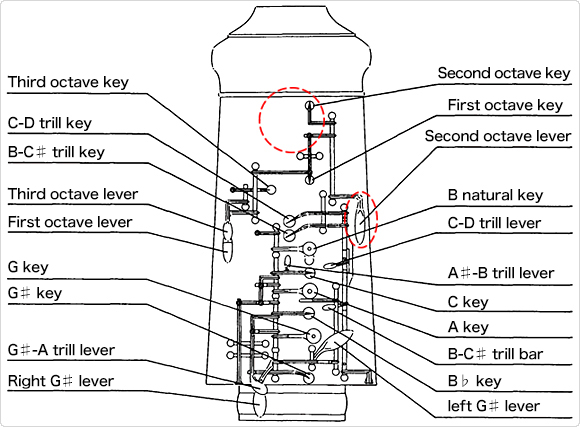 Third octave key
C-D trill key
B-C♯ trill key
Third octave lever
First octave lever
G key
G♯ key
G♯-A trill lever
Right G♯ lever

Second octave key
First octave key
Second octave lever
B natural key
C-D trill lever
A♯-B trill lever
C key
A key
B-C♯ trill bar
B♭ key
left G♯ lever